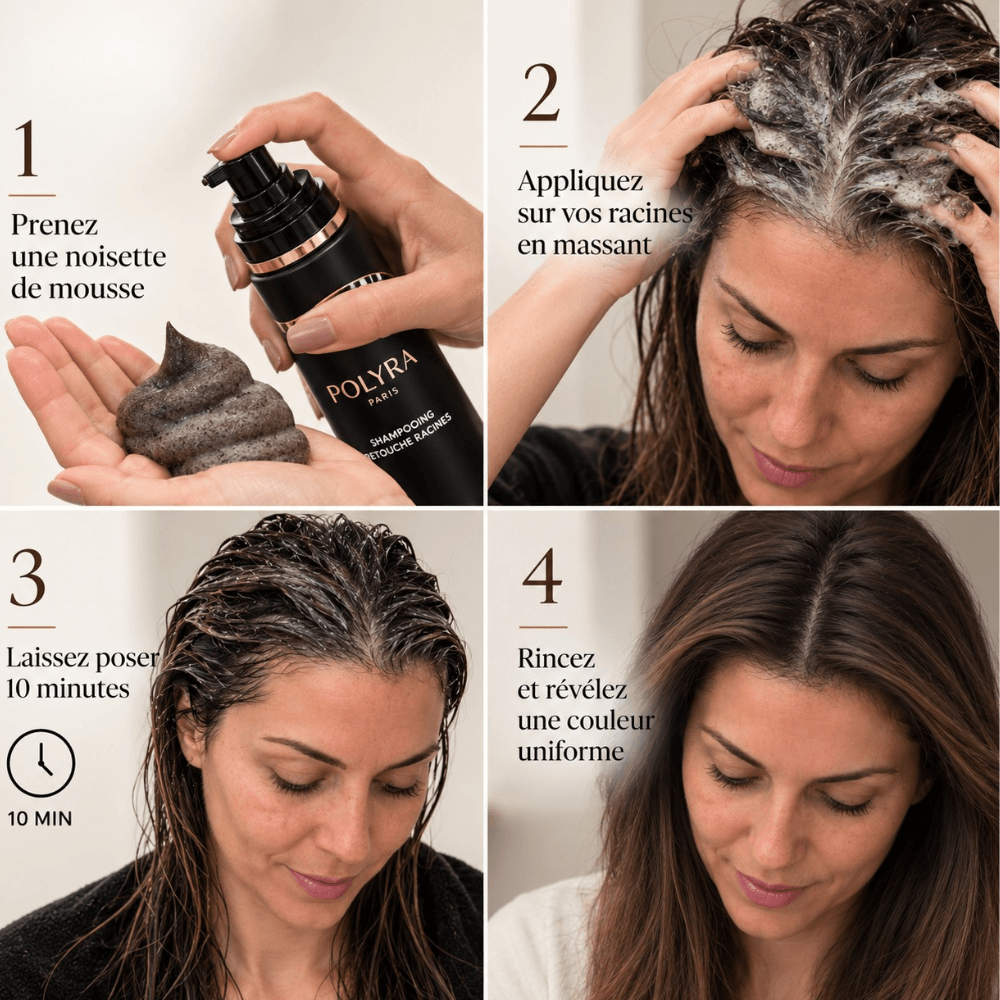 1

Prenez une noisette de mousse

POLYRA
PARIS

SHAMPOOING
RETOUCHE RACINES

2

Appliquez sur vos racines en massant

3

Laissez poser 10 minutes

10 MIN

4

Rincez et révélez une couleur uniforme